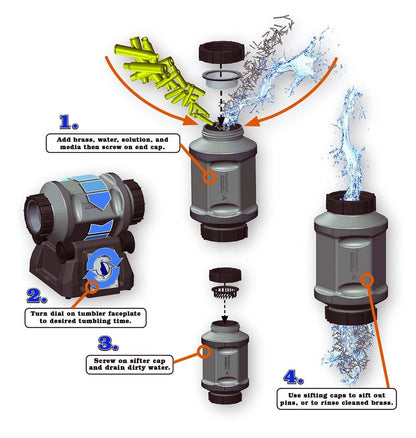 1.

Add brass, water, solution, and media then screw on end cap.

2.

Turn dial on tumbler faceplate to desired tumbling time.

3.

Screw on sifter cap and drain dirty water.

4.

Use sifting caps to sift out pins, or to rinse cleaned brass.